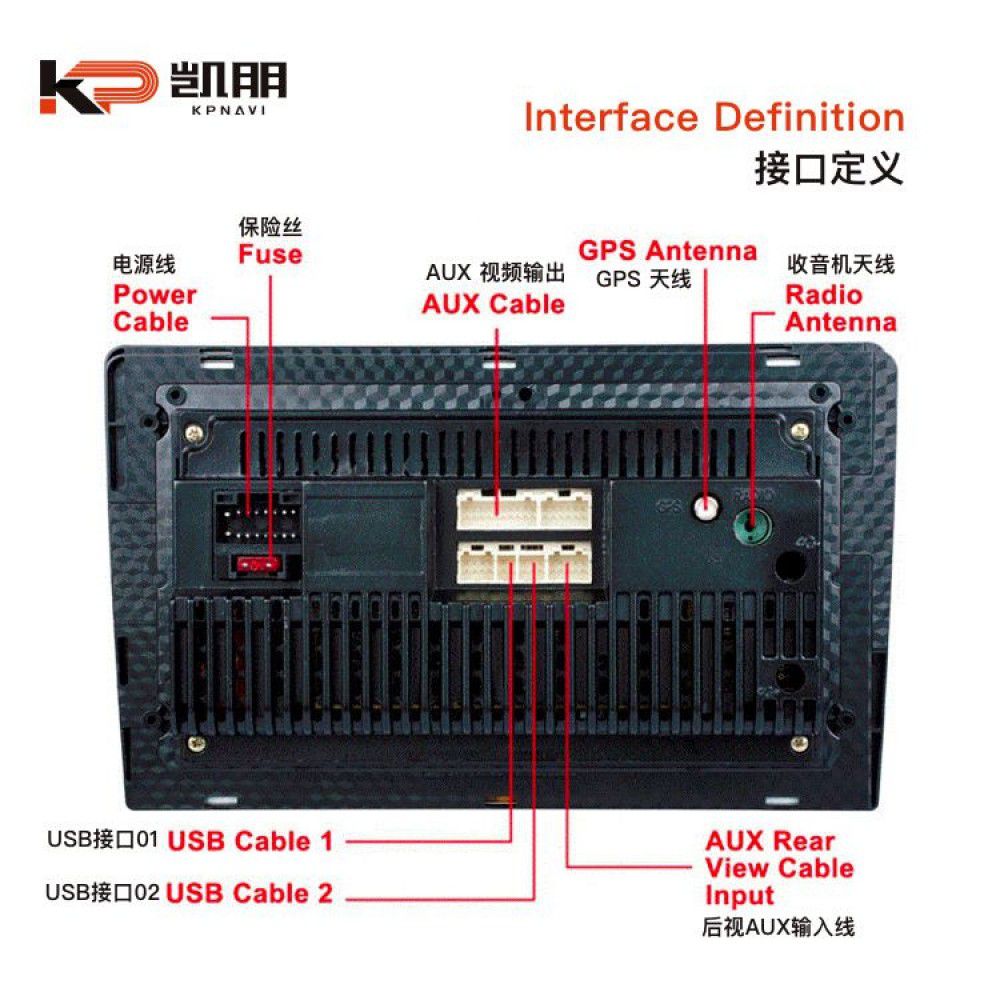 KP 凯朋
KPNAVI

Interface Definition
接口定义

电源线
Power Cable

保险丝
Fuse

AUX 视频输出
AUX Cable

GPS Antenna
GPS 天线

收音机天线
Radio Antenna

GPS

USB接口01 USB Cable 1

USB接口02 USB Cable 2

AUX Rear View Cable Input
后视AUX输入线